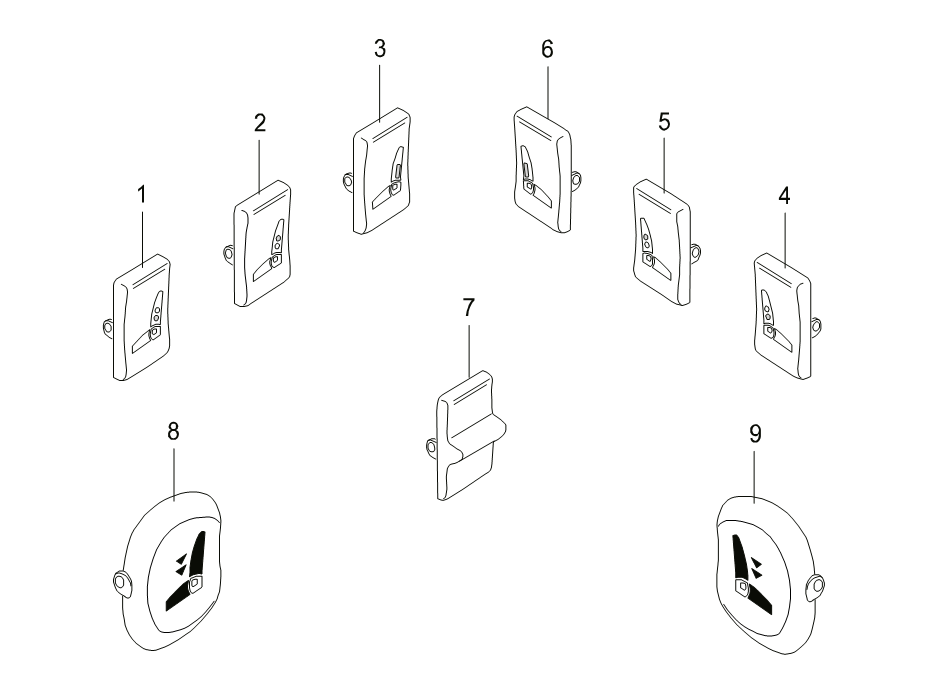 3
6
2
5
1
4
7
8
9