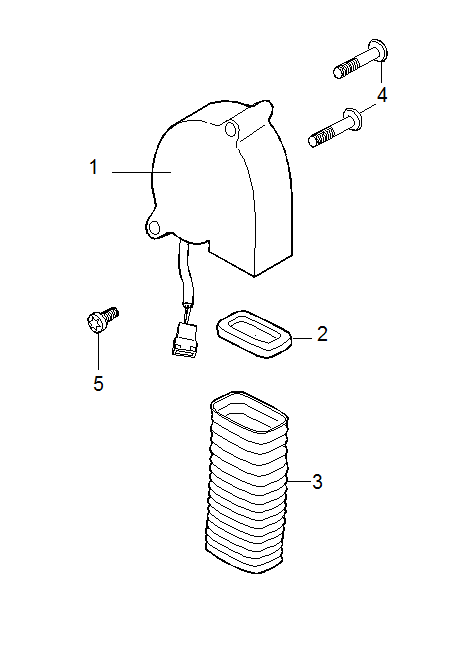 4

1

2

5

3