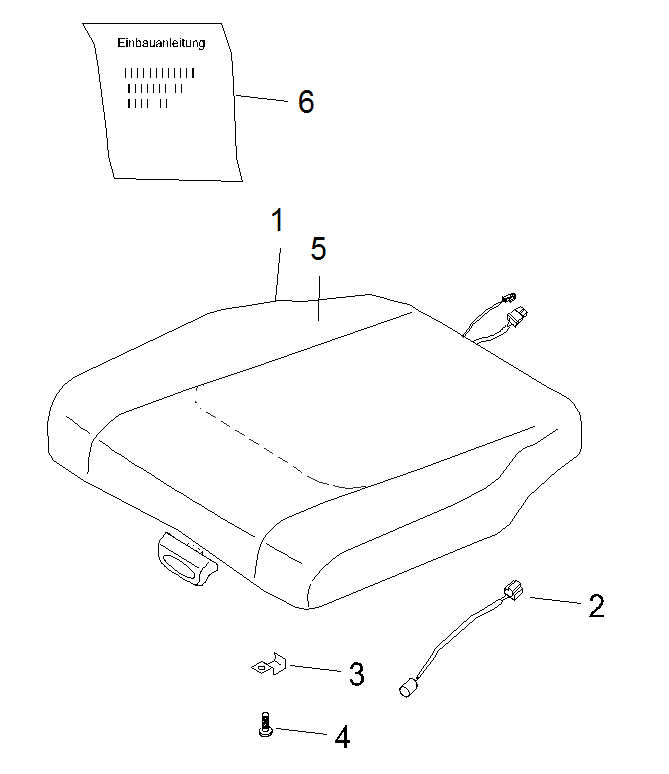 Einbauanleitung

6

1

5

2

3

4